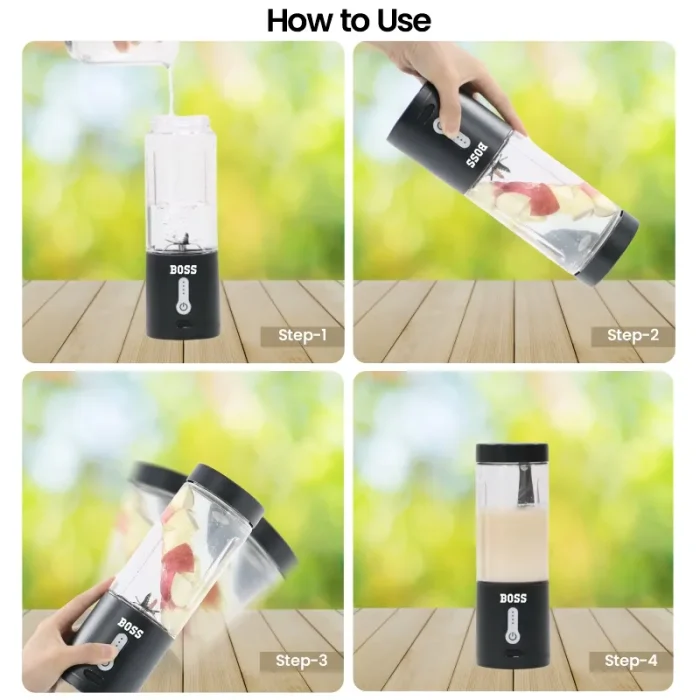 How to Use

BOSS

Step-1

BOSS

Step-2

BOSS

Step-3

BOSS

Step-4